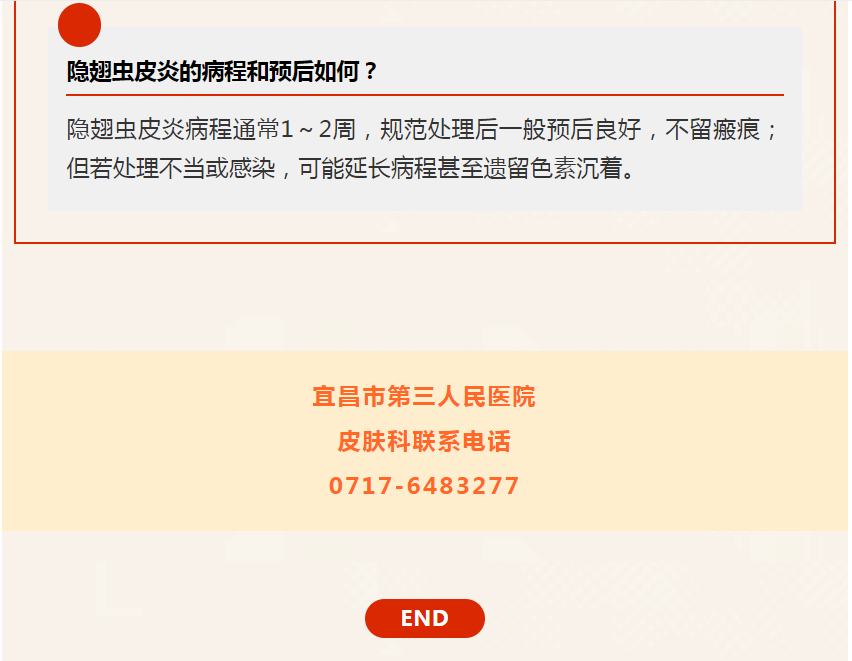 隐翅虫皮炎的病程和预后如何？

隐翅虫皮炎病程通常1～2周，规范处理后一般预后良好，不留瘢痕；但若处理不当或感染，可能延长病程甚至遗留色素沉着。

宜昌市第三人民医院

皮肤科联系电话

0717-6483277

END